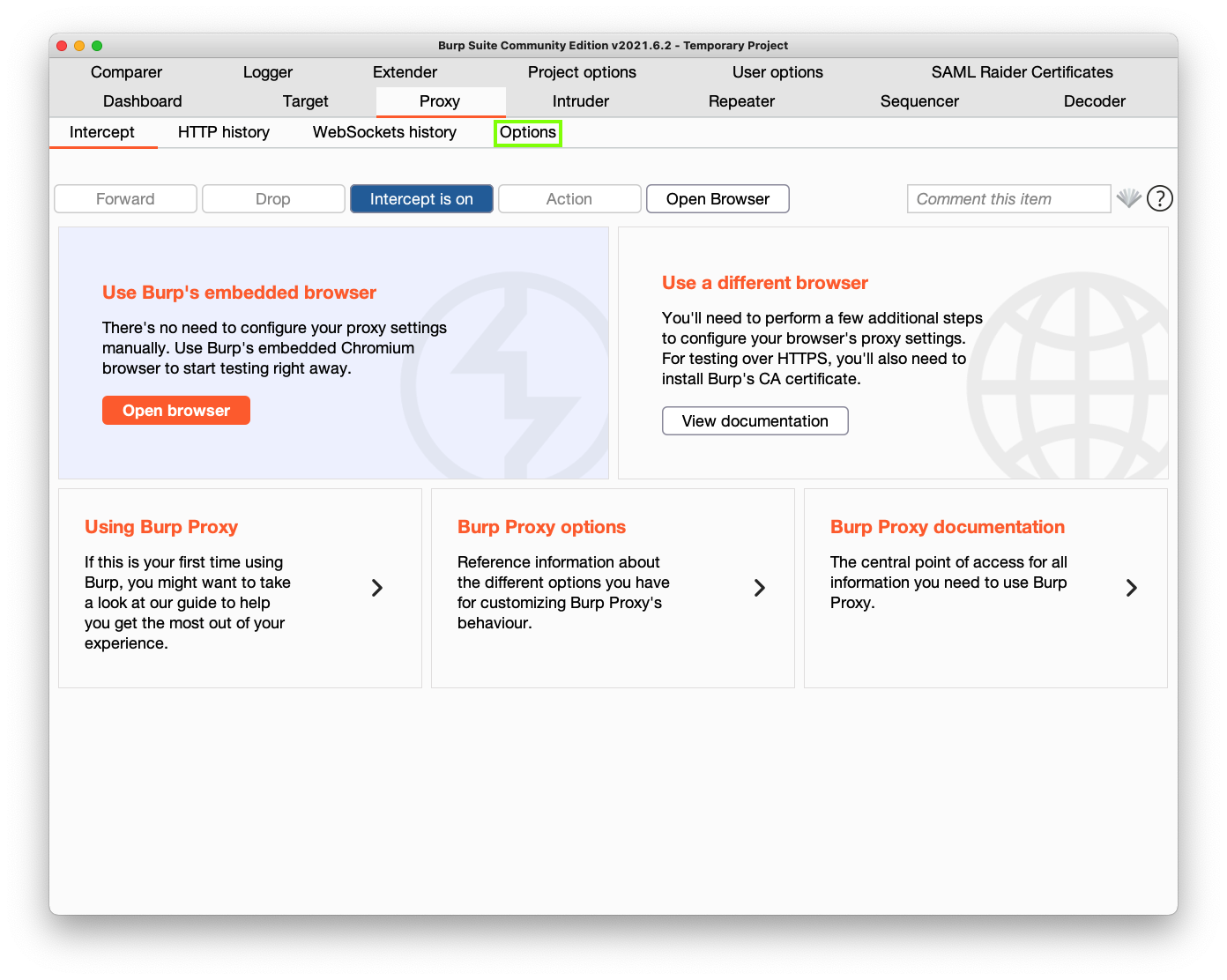 Burp Suite Community Edition v2021.6.2 - Temporary Project

Comparer Logger Extender Project options User options SAML Raider Certificates

Dashboard Target Proxy Intruder Repeater Sequencer Decoder

Intercept HTTP history WebSockets history Options

Forward Drop Intercept is on Action Open Browser Comment this item ?

Use Burp's embedded browser

There's no need to configure your proxy settings manually. Use Burp's embedded Chromium browser to start testing right away.

Open browser

Use a different browser

You'll need to perform a few additional steps to configure your browser's proxy settings. For testing over HTTPS, you'll also need to install Burp's CA certificate.

View documentation

Using Burp Proxy

If this is your first time using Burp, you might want to take a look at our guide to help you get the most out of your experience.

Burp Proxy options

Reference information about the different options you have for customizing Burp Proxy's behaviour.

Burp Proxy documentation

The central point of access for all information you need to use Burp Proxy.